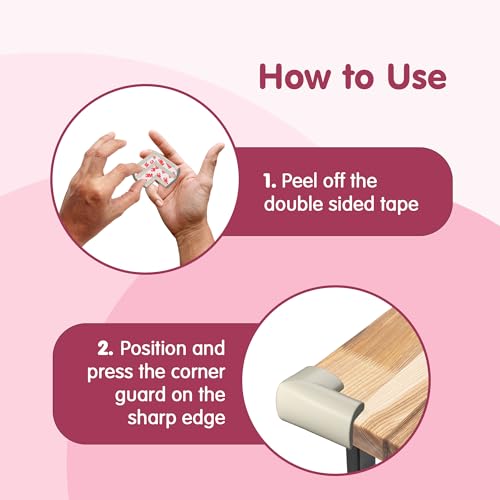 How to Use

1. Peel off the double sided tape

2. Position and press the corner guard on the sharp edge