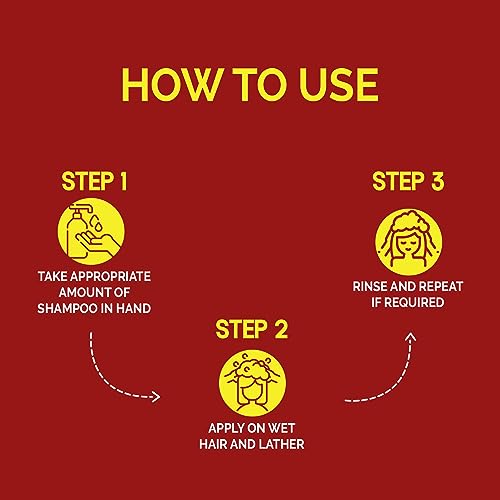 HOW TO USE

STEP 1

TAKE APPROPRIATE AMOUNT OF SHAMPOO IN HAND

STEP 2

APPLY ON WET HAIR AND LATHER

STEP 3

RINSE AND REPEAT IF REQUIRED