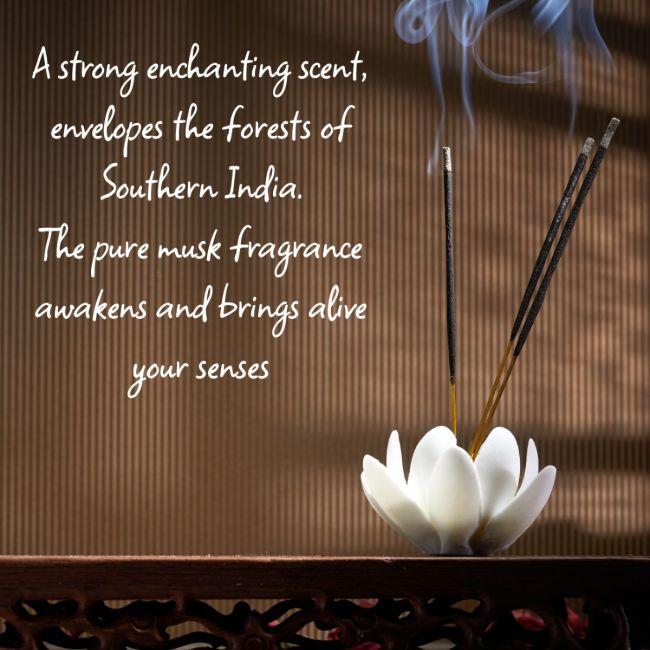 A strong enchanting scent, envelopes the forests of Southern India.
The pure musk fragrance awakens and brings alive your senses