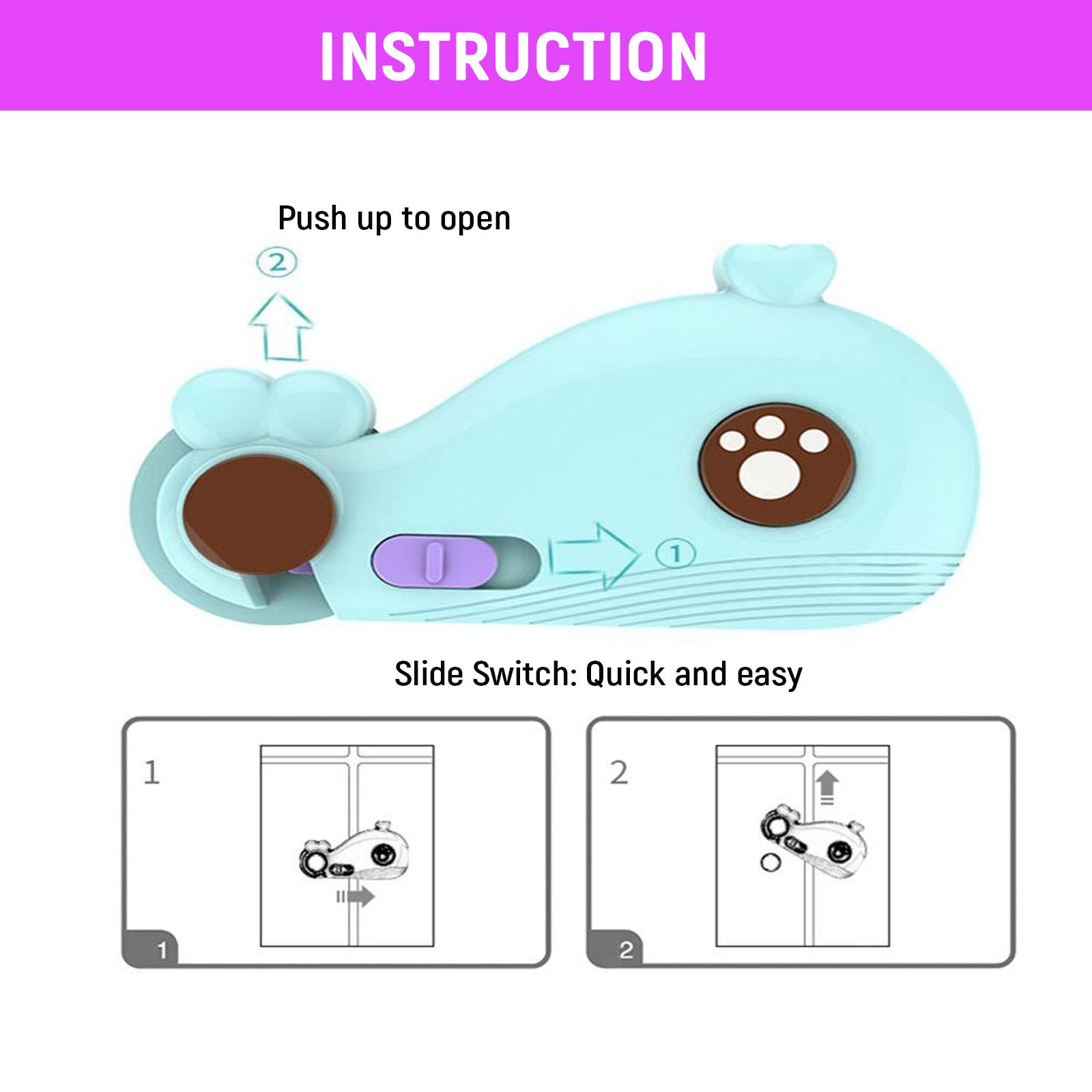 INSTRUCTION

Push up to open

②

①

Slide Switch: Quick and easy

1

1

2

2