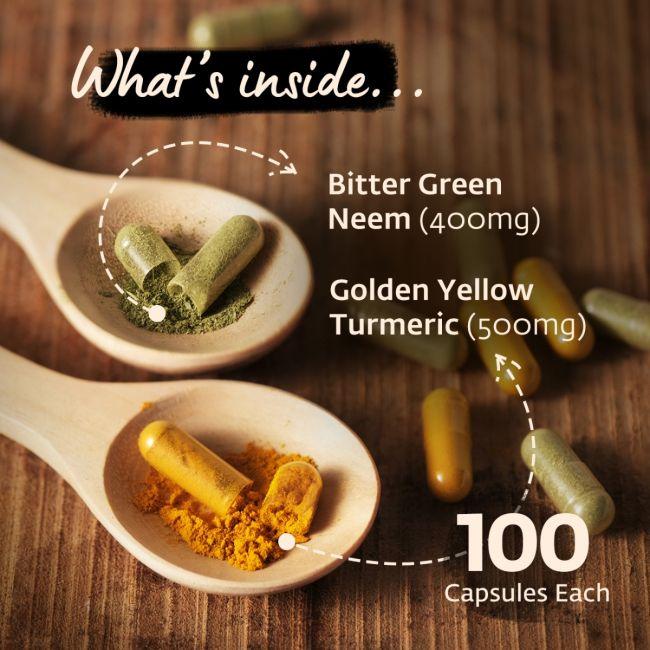 What's inside...

Bitter Green Neem (400mg)

Golden Yellow Turmeric (500mg)

100
Capsules Each