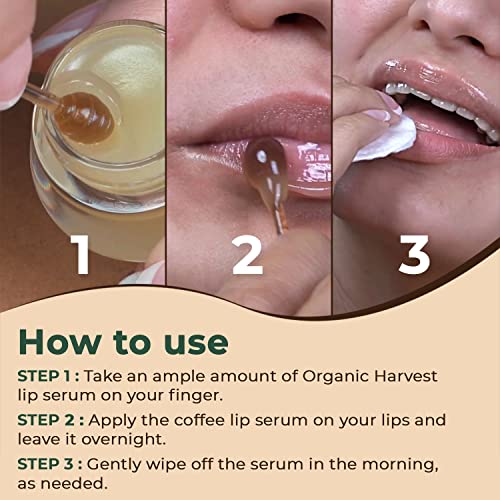 1

2

3

How to use

STEP 1 : Take an ample amount of Organic Harvest lip serum on your finger.

STEP 2 : Apply the coffee lip serum on your lips and leave it overnight.

STEP 3 : Gently wipe off the serum in the morning, as needed.