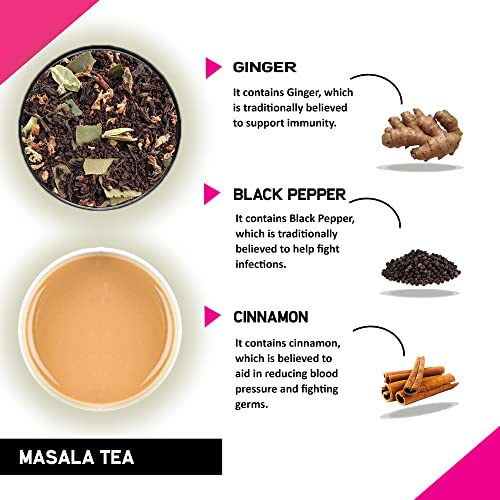 GINGER

It contains Ginger, which is traditionally believed to support immunity.

BLACK PEPPER

It contains Black Pepper, which is traditionally believed to help fight infections.

CINNAMON

It contains cinnamon, which is believed to aid in reducing blood pressure and fighting germs.

MASALA TEA