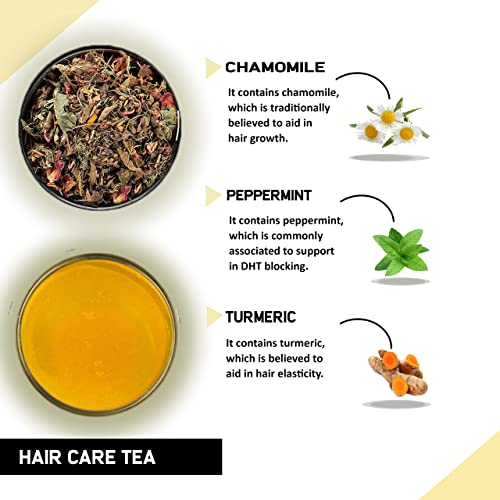 CHAMOMILE

It contains chamomile, which is traditionally believed to aid in hair growth.

PEPPERMINT

It contains peppermint, which is commonly associated to support in DHT blocking.

TURMERIC

It contains turmeric, which is believed to aid in hair elasticity.

HAIR CARE TEA