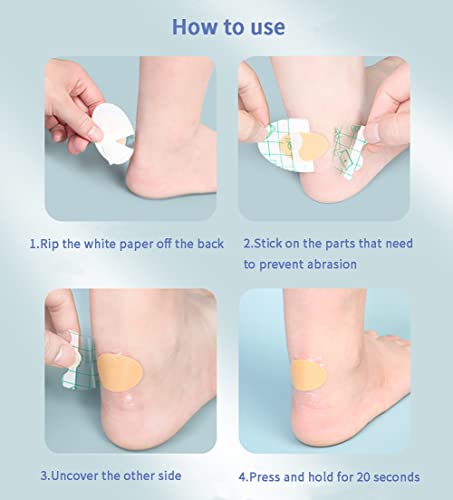 How to use

1.Rip the white paper off the back

2.Stick on the parts that need to prevent abrasion

3.Uncover the other side

4.Press and hold for 20 seconds