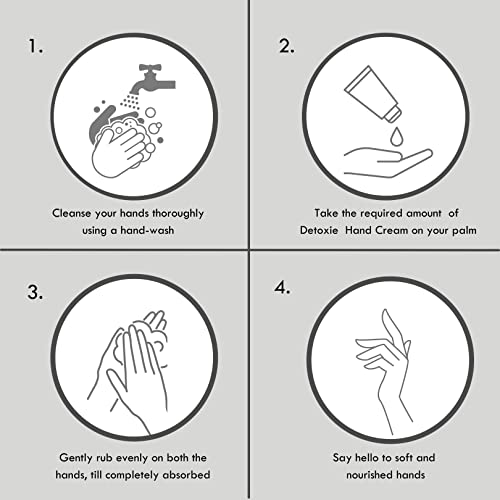 1.

Cleanse your hands thoroughly using a hand-wash

2.

Take the required amount of Detoxie Hand Cream on your palm

3.

Gently rub evenly on both the hands, till completely absorbed

4.

Say hello to soft and nourished hands