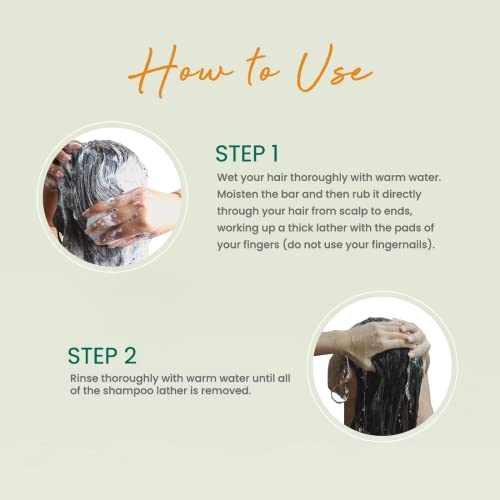 How to Use

STEP 1

Wet your hair thoroughly with warm water. Moisten the bar and then rub it directly through your hair from scalp to ends, working up a thick lather with the pads of your fingers (do not use your fingernails).

STEP 2

Rinse thoroughly with warm water until all of the shampoo lather is removed.