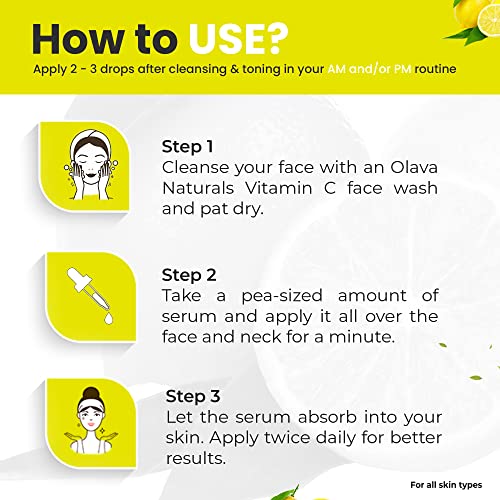 How to USE?

Apply 2 - 3 drops after cleansing & toning in your AM and/or PM routine

Step 1
Cleanse your face with an Olava Naturals Vitamin C face wash and pat dry.

Step 2
Take a pea-sized amount of serum and apply it all over the face and neck for a minute.

Step 3
Let the serum absorb into your skin. Apply twice daily for better results.

For all skin types