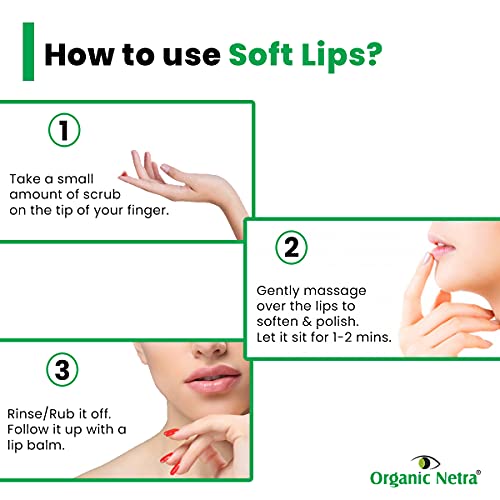 How to use Soft Lips?

1

Take a small amount of scrub on the tip of your finger.

2

Gently massage over the lips to soften & polish. Let it sit for 1-2 mins.

3

Rinse/Rub it off. Follow it up with a lip balm.

Organic Netra®