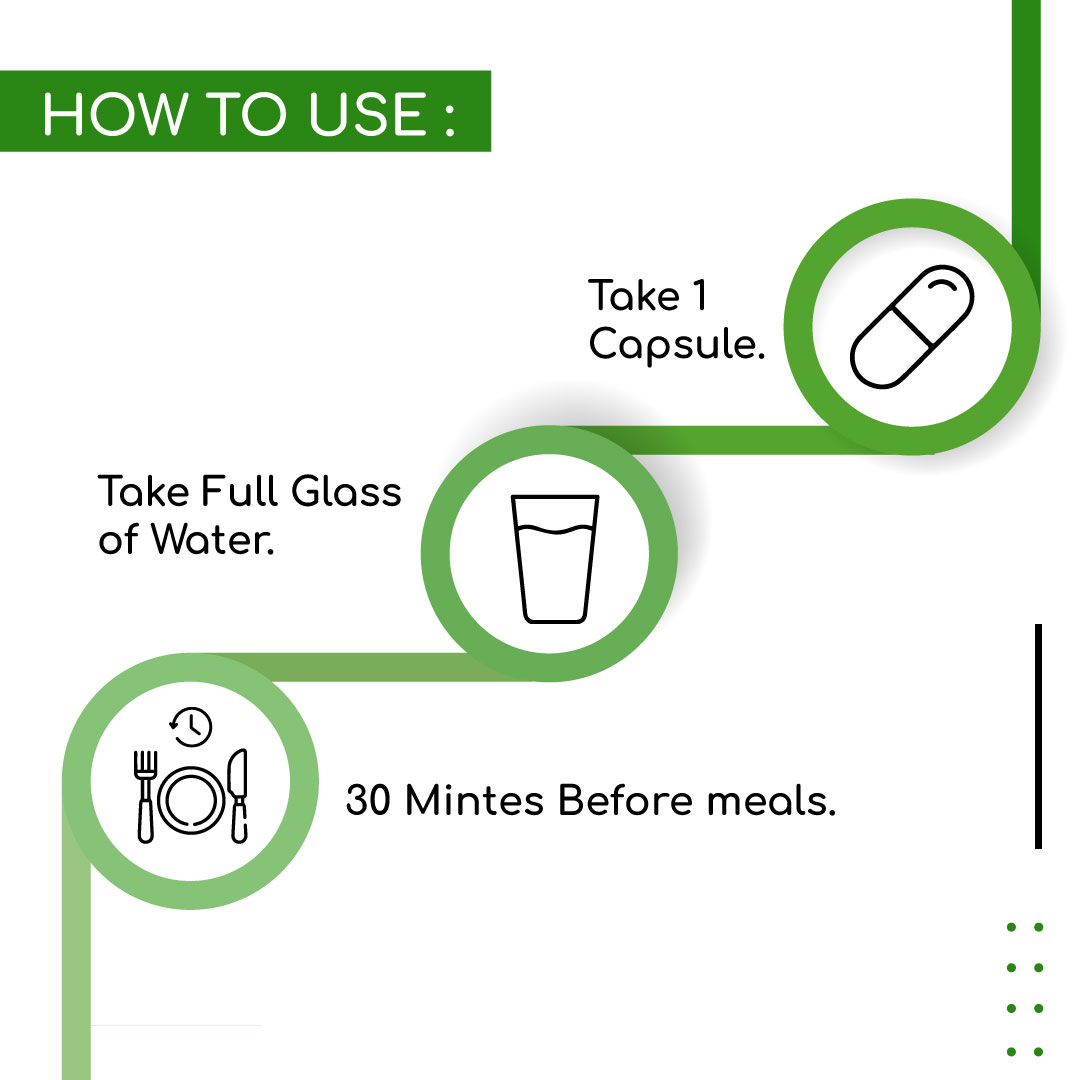 HOW TO USE :

Take 1 Capsule.

Take Full Glass of Water.

30 Mintes Before meals.