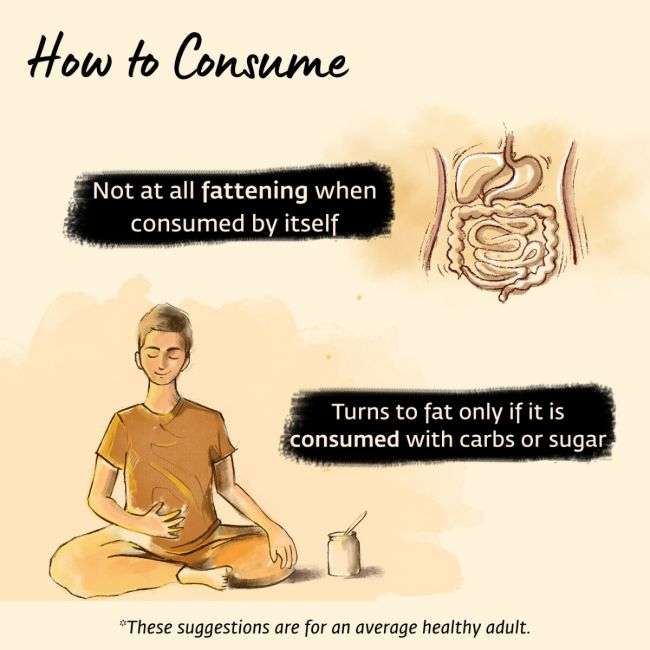 How to Consume

Not at all fattening when consumed by itself

Turns to fat only if it is consumed with carbs or sugar

*These suggestions are for an average healthy adult.