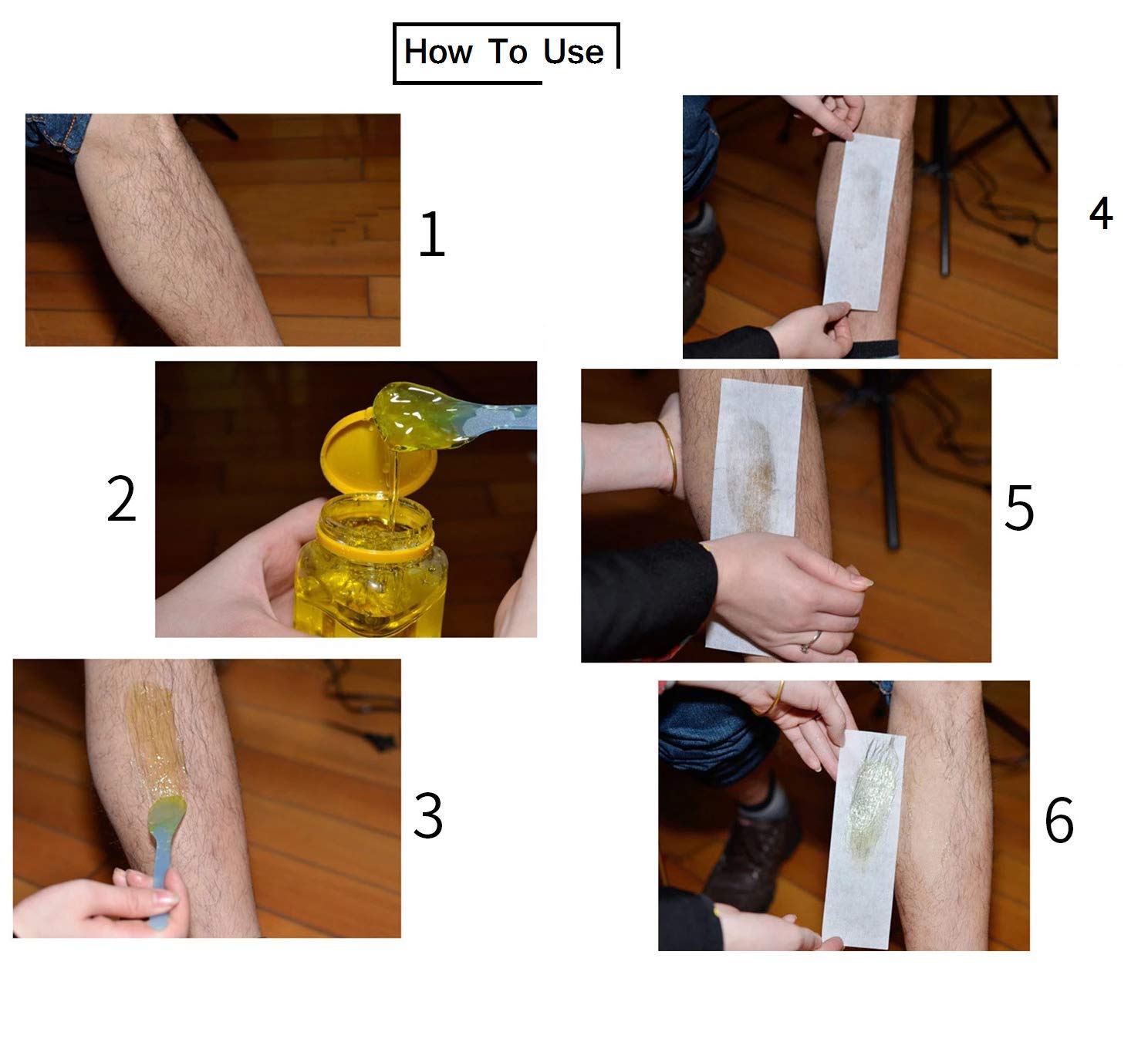 How To Use

1

2

3

4

5

6