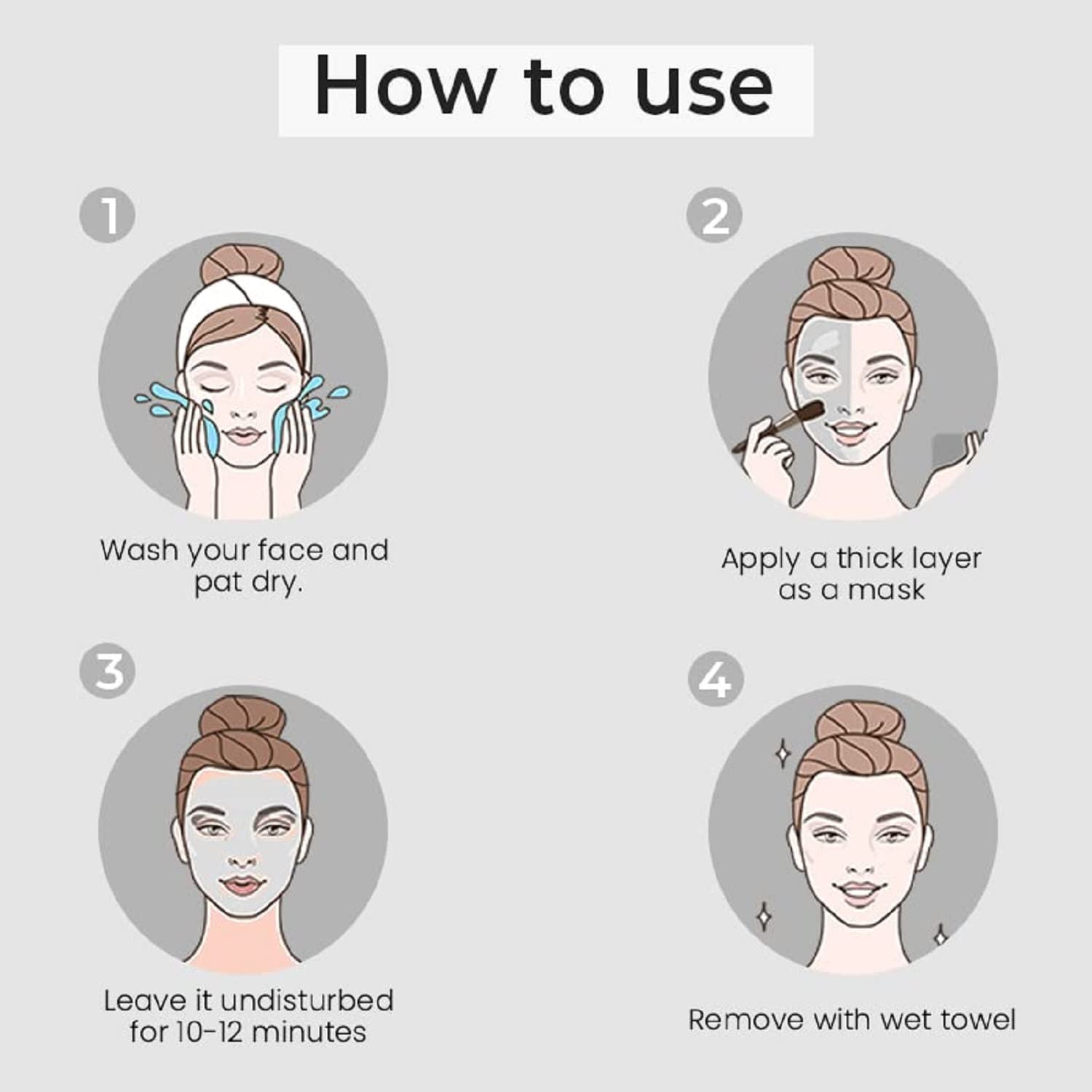 How to use

1

Wash your face and pat dry.

2

Apply a thick layer as a mask

3

Leave it undisturbed for 10-12 minutes

4

Remove with wet towel