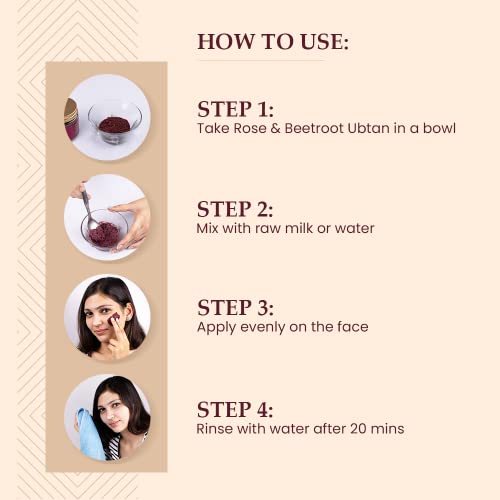 HOW TO USE:

STEP 1:
Take Rose & Beetroot Ubtan in a bowl

STEP 2:
Mix with raw milk or water

STEP 3:
Apply evenly on the face

STEP 4:
Rinse with water after 20 mins