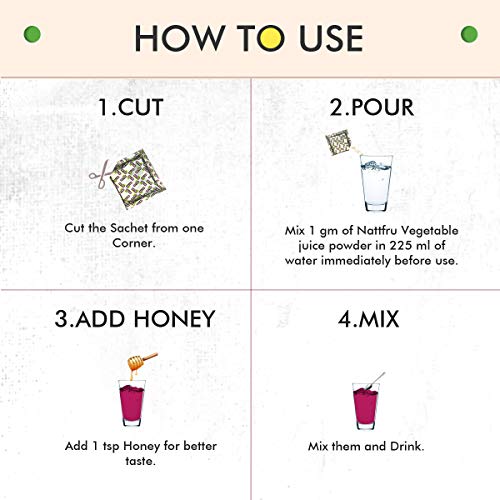 HOW TO USE

1.CUT

Cut the Sachet from one Corner.

2.POUR

Mix 1 gm of Nattfru Vegetable juice powder in 225 ml of water immediately before use.

3.ADD HONEY

Add 1 tsp Honey for better taste.

4.MIX

Mix them and Drink.