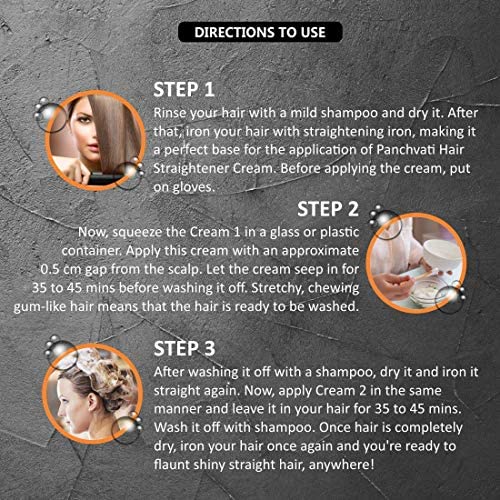 DIRECTIONS TO USE

STEP 1

Rinse your hair with a mild shampoo and dry it. After that, iron your hair with straightening iron, making it a perfect base for the application of Panchvati Hair Straightener Cream. Before applying the cream, put on gloves.

STEP 2

Now, squeeze the Cream 1 in a glass or plastic container. Apply this cream with an approximate 0.5 cm gap from the scalp. Let the cream seep in for 35 to 45 mins before washing it off. Stretchy, chewing gum-like hair means that the hair is ready to be washed.

STEP 3

After washing it off with a shampoo, dry it and iron it straight again. Now, apply Cream 2 in the same manner and leave it in your hair for 35 to 45 mins. Wash it off with shampoo. Once hair is completely dry, iron your hair once again and you're ready to flaunt shiny straight hair, anywhere!