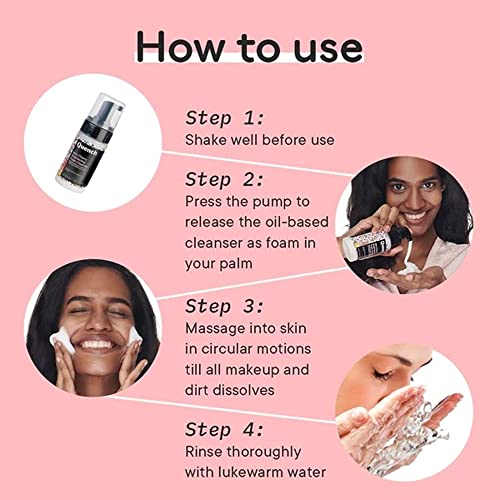 How to use

Quench

Step 1:
Shake well before use

Step 2:
Press the pump to release the oil-based cleanser as foam in your palm

Step 3:
Massage into skin in circular motions till all makeup and dirt dissolves

Step 4:
Rinse thoroughly with lukewarm water