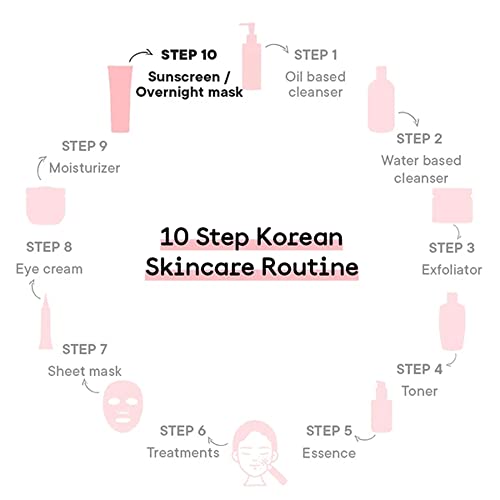 10 Step Korean Skincare Routine

STEP 1
Oil based cleanser

STEP 2
Water based cleanser

STEP 3
Exfoliator

STEP 4
Toner

STEP 5
Essence

STEP 6
Treatments

STEP 7
Sheet mask

STEP 8
Eye cream

STEP 9
Moisturizer

STEP 10
Sunscreen / Overnight mask