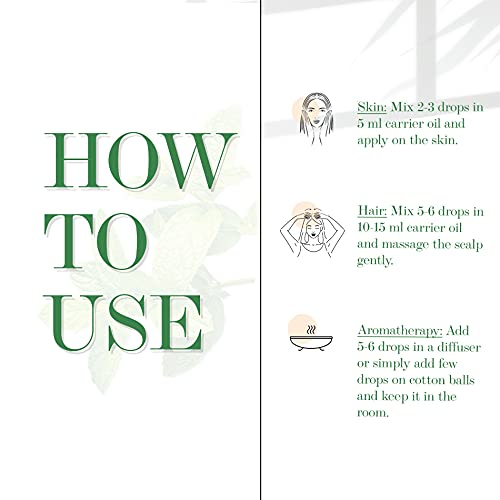 HOW
TO
USE

Skin: Mix 2-3 drops in 5 ml carrier oil and apply on the skin.

Hair: Mix 5-6 drops in 10-15 ml carrier oil and massage the scalp gently.

Aromatherapy: Add 5-6 drops in a diffuser or simply add few drops on cotton balls and keep it in the room.