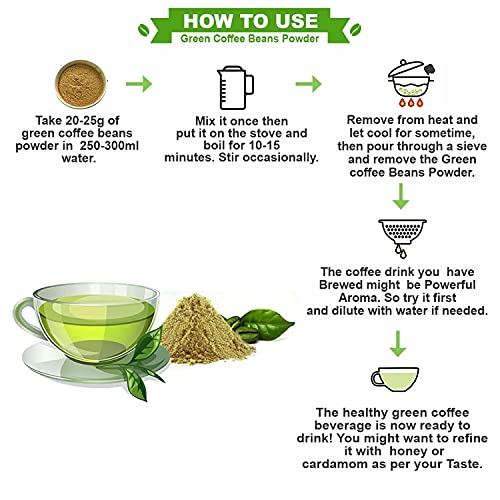 HOW TO USE
Green Coffee Beans Powder

Take 20-25g of green coffee beans powder in 250-300ml water.

Mix it once then put it on the stove and boil for 10-15 minutes. Stir occasionally.

Remove from heat and let cool for sometime, then pour through a sieve and remove the Green coffee Beans Powder.

The coffee drink you have Brewed might be Powerful Aroma. So try it first and dilute with water if needed.

The healthy green coffee beverage is now ready to drink! You might want to refine it with honey or cardamom as per your Taste.