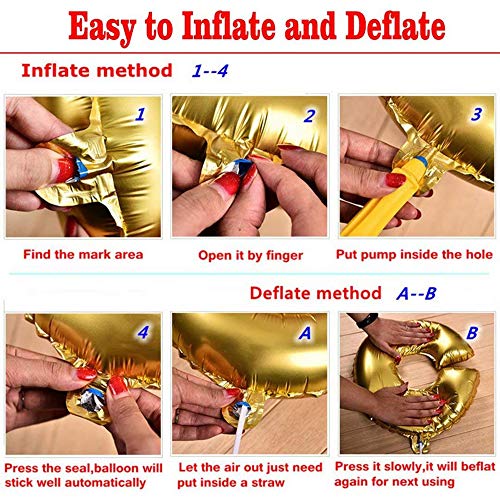 Easy to Inflate and Deflate

Inflate method 1--4

1

2

3

Find the mark area

Open it by finger

Put pump inside the hole

Deflate method A--B

4

A

B

Press the seal,balloon will stick well automatically

Let the air out just need put inside a straw

Press it slowly,it will beflat again for next using