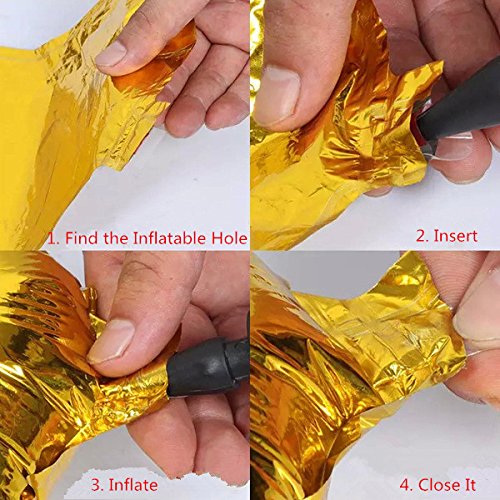 1. Find the Inflatable Hole

2. Insert

3. Inflate

4. Close It